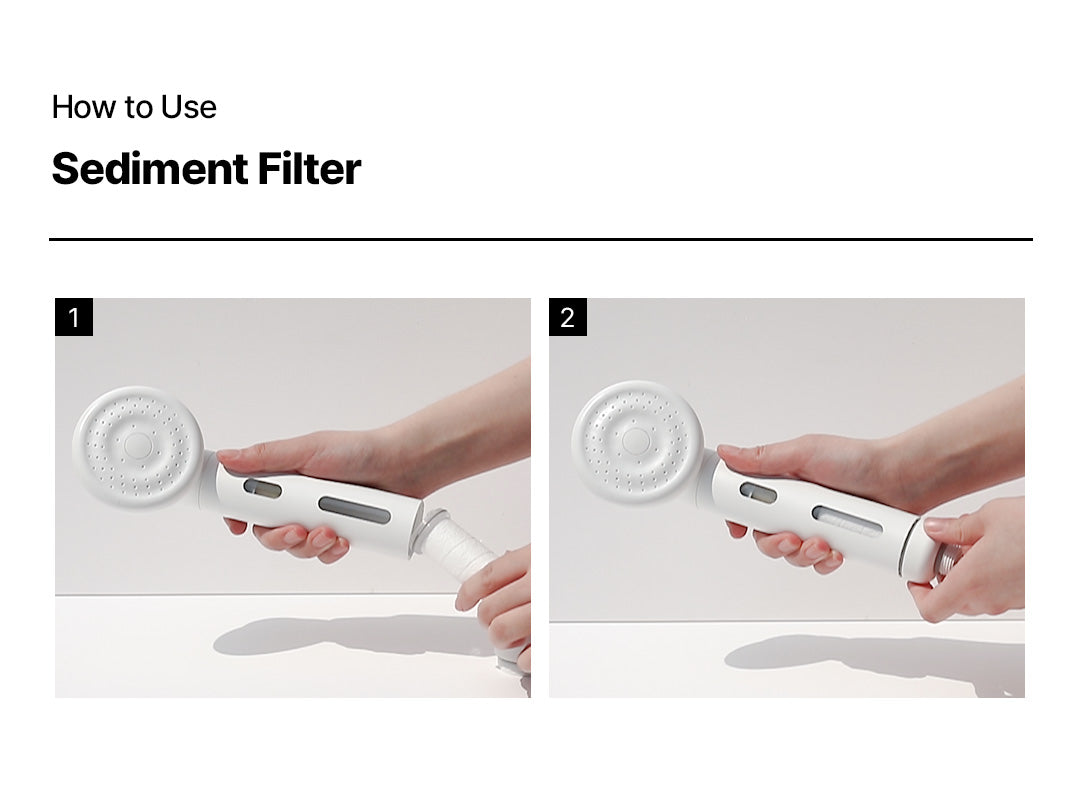 How to Use

Sediment Filter

1

2